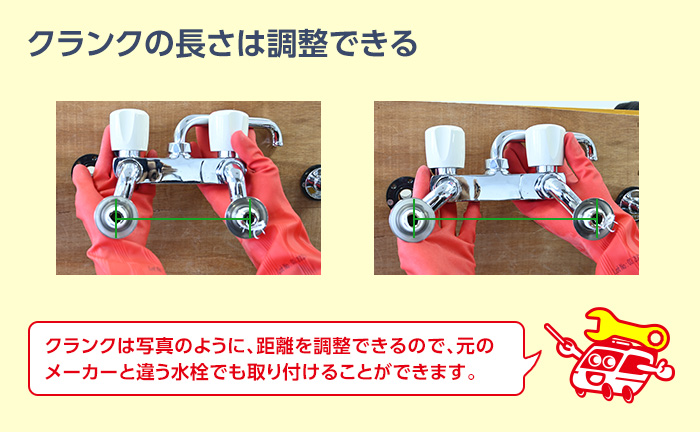 クランクの長さは調整できる

クランクは写真のように、距離を調整できるので、元のメーカーと違う水栓でも取り付けることができます。