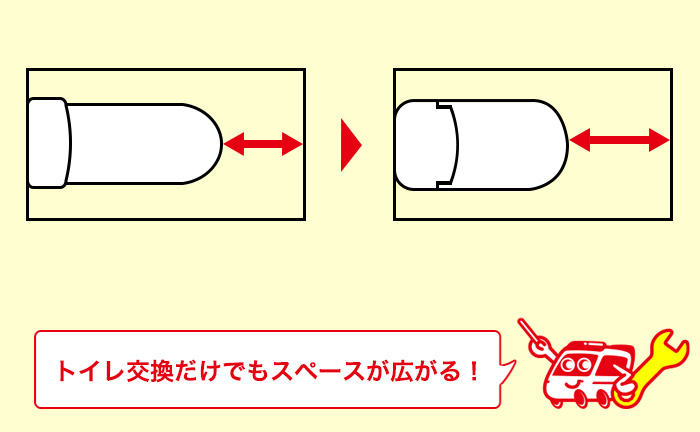 トイレ交換だけでもスペースが広がる！