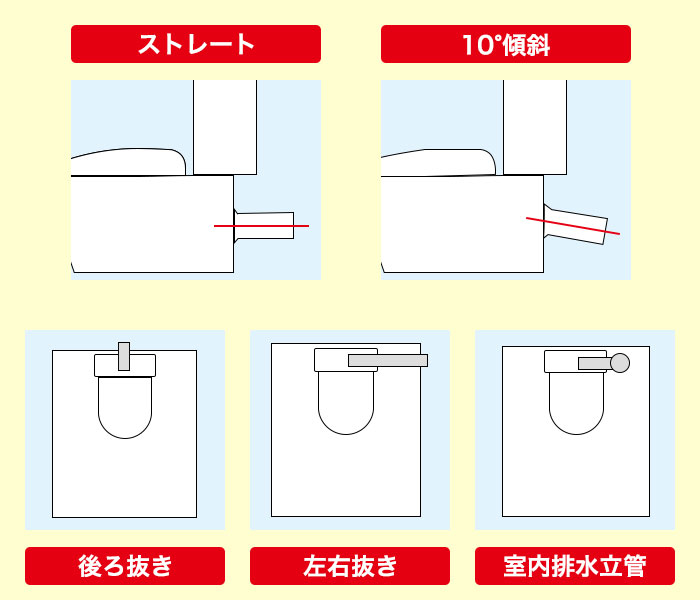 ストレート

10°傾斜

後ろ抜き

左右抜き

室内排水立管