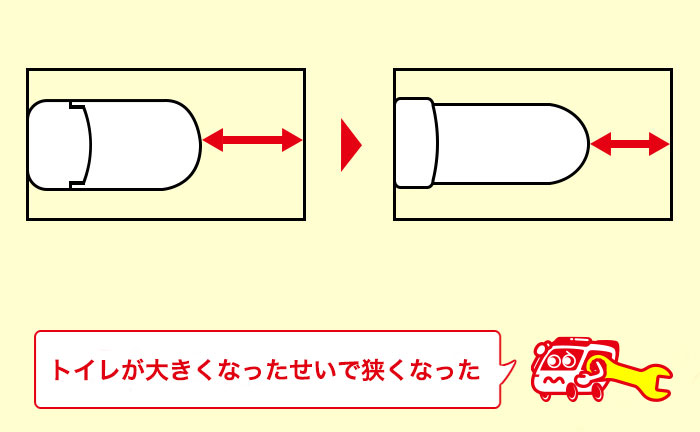 トイレが大きくなったせいで狭くなった